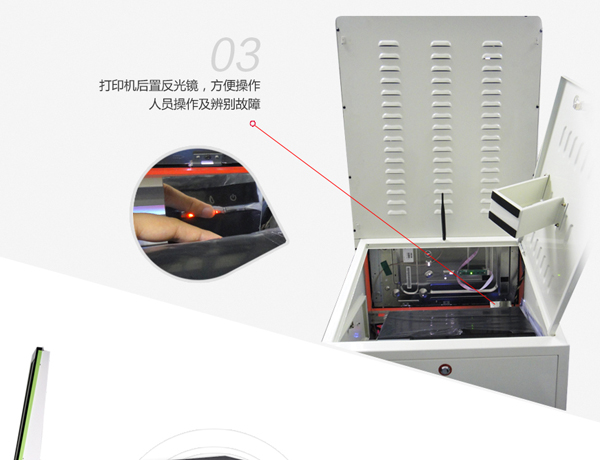 03

打印机后置反光镜，方便操作人员操作及辨别故障